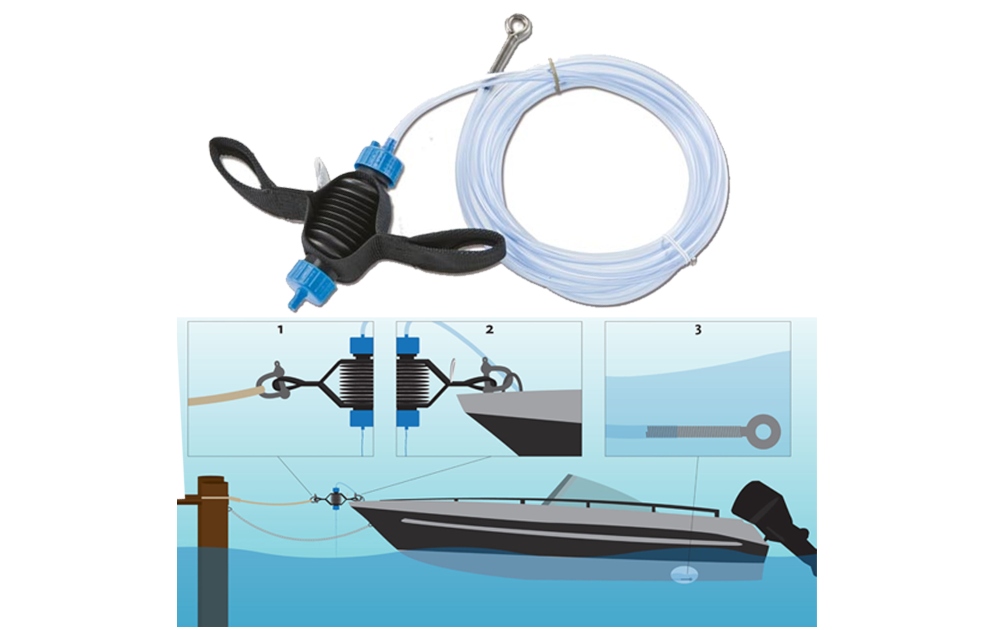 1
2
3