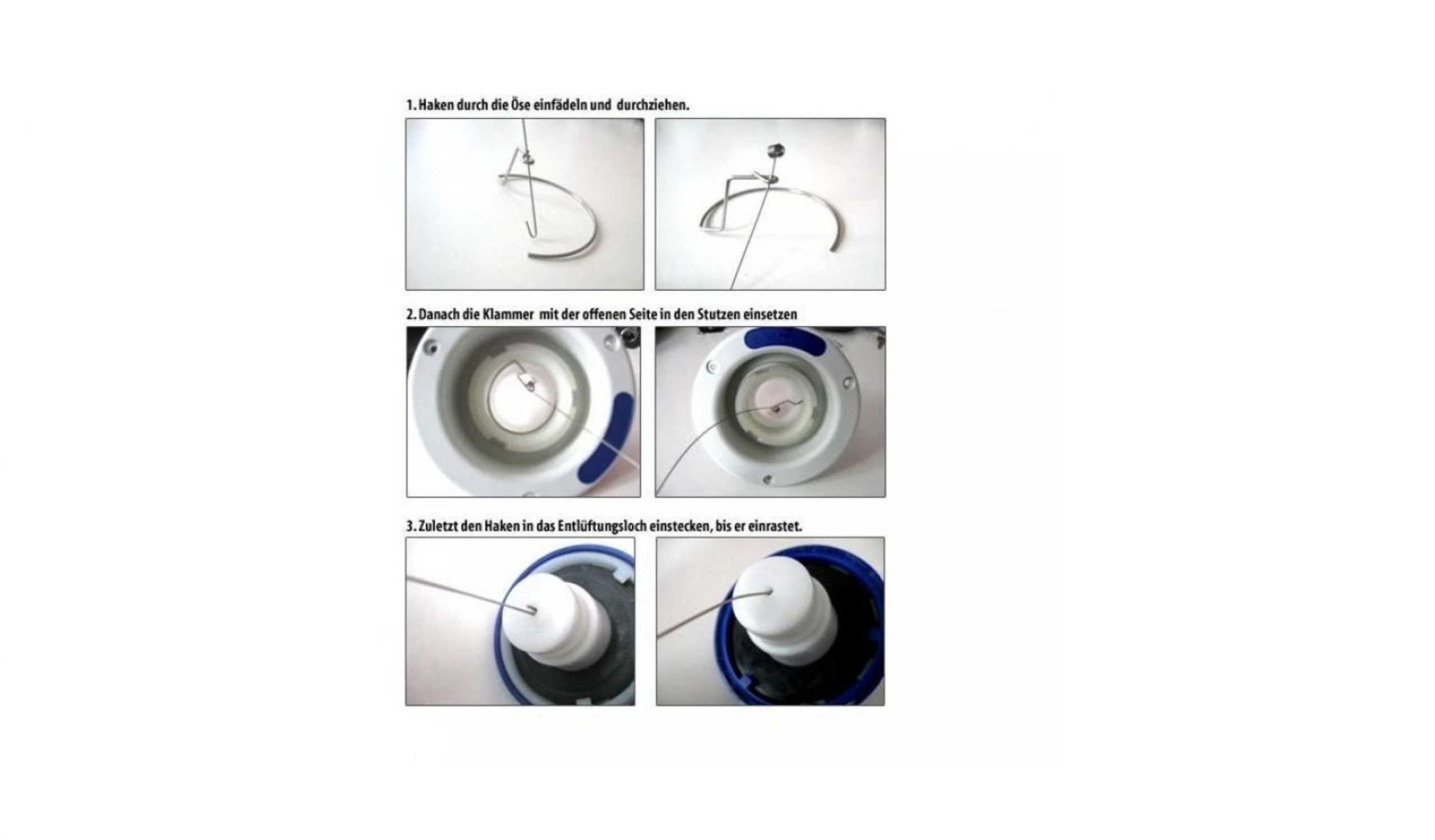 1. Haken durch die Öse einfädeln und durchziehen.

2. Danach die Klammer mit der offenen Seite in den Stutzen einsetzen

3. Zuletzt den Haken in das Entlüftungsloch einstecken, bis er einrastet.